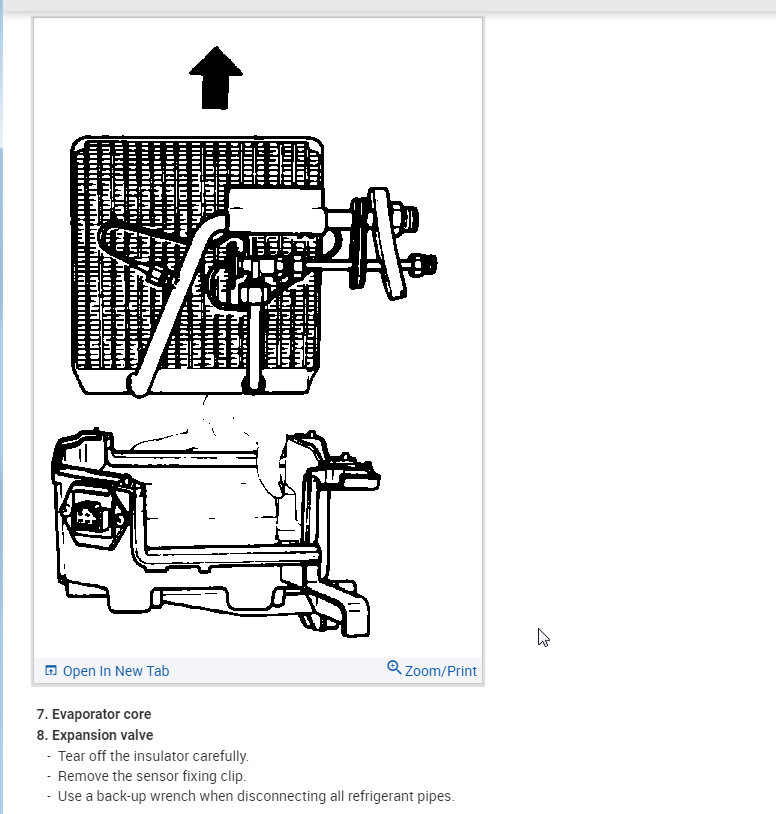 Open In New Tab

Zoom/Print

7. Evaporator core
8. Expansion valve
- Tear off the insulator carefully.
- Remove the sensor fixing clip.
- Use a back-up wrench when disconnecting all refrigerant pipes.