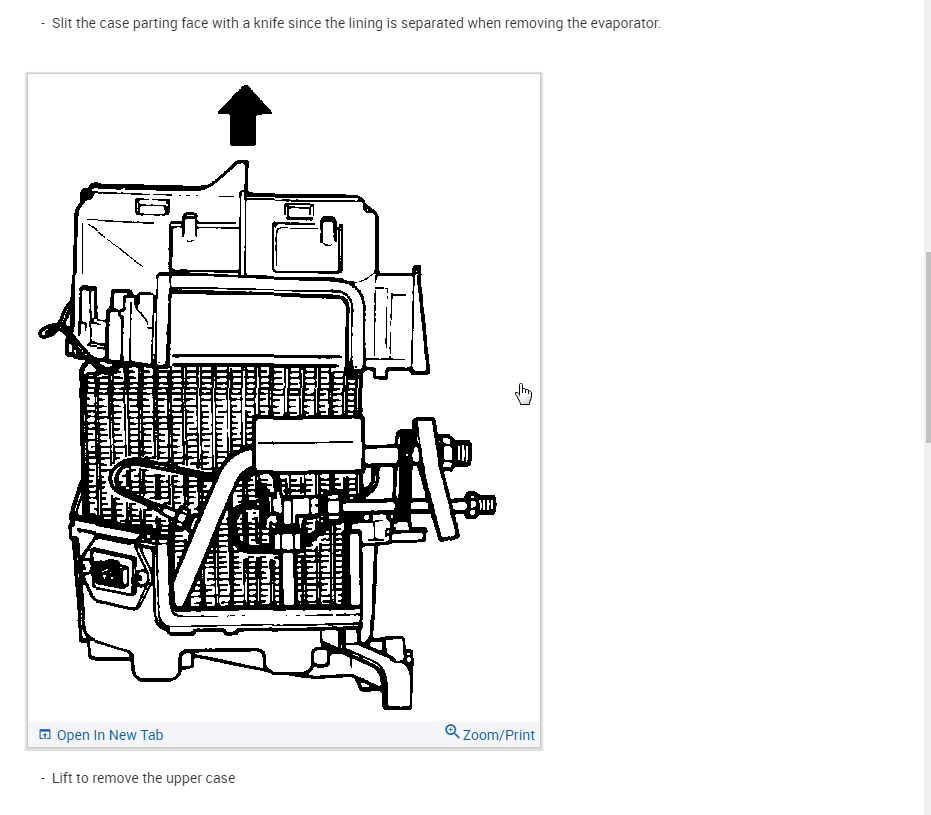 - Slit the case parting face with a knife since the lining is separated when removing the evaporator.

Open In New Tab

Zoom/Print

- Lift to remove the upper case