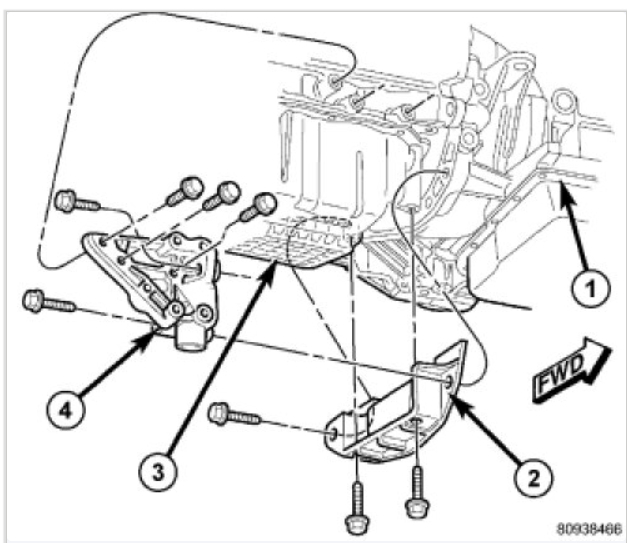 1
FWD
4
3
2
80938466