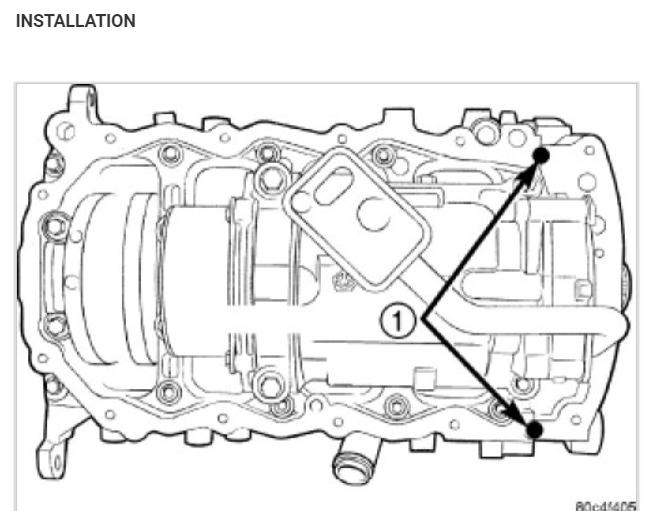 INSTALLATION

1

80c4f405