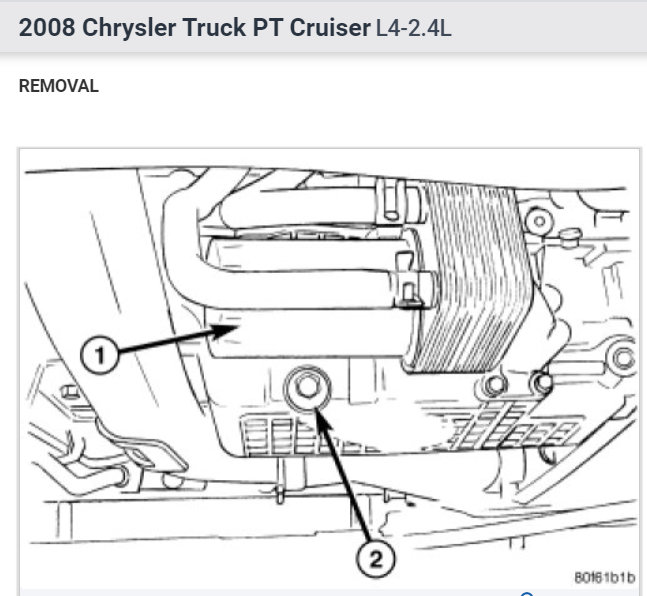 2008 Chrysler Truck PT Cruiser L4-2.4L

REMOVAL

1

2

80f61b1b