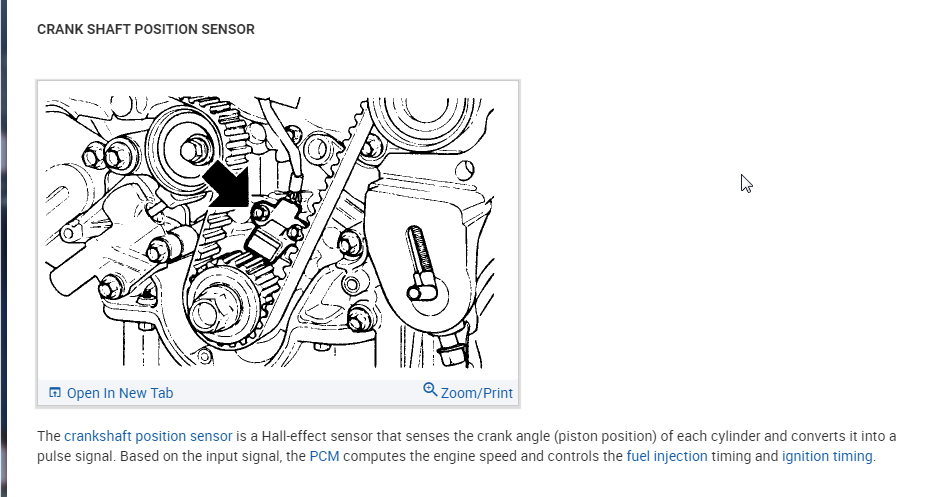 CRANK SHAFT POSITION SENSOR

Open In New Tab

Zoom/Print

The crankshaft position sensor is a Hall-effect sensor that senses the crank angle (piston position) of each cylinder and converts it into a pulse signal. Based on the input signal, the PCM computes the engine speed and controls the fuel injection timing and ignition timing.