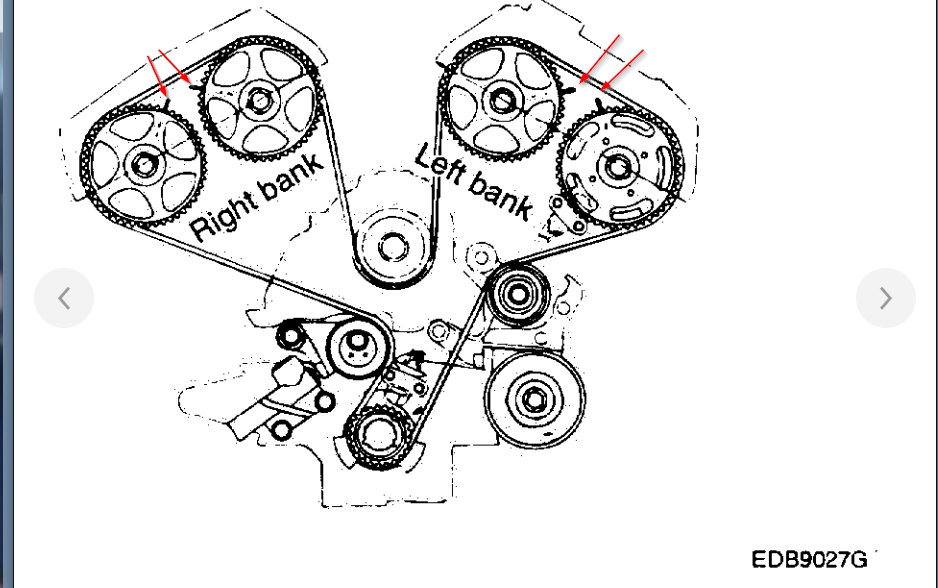 Right bank
Left bank
EDB9027G