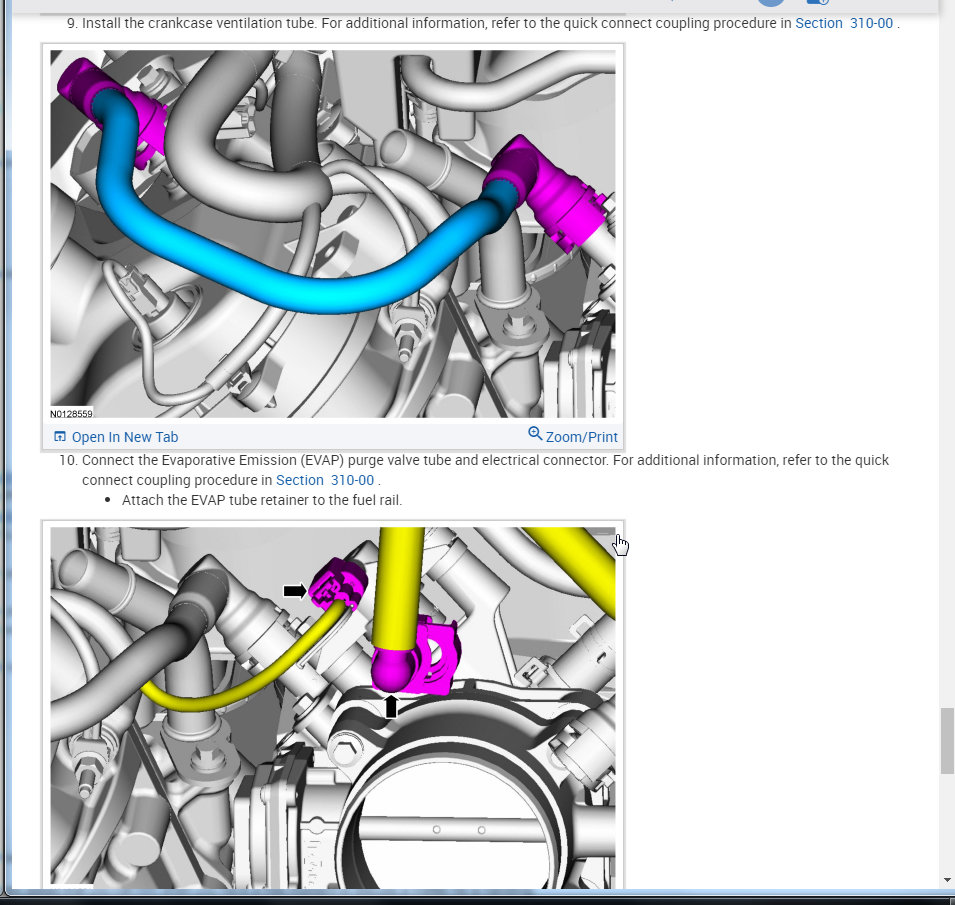 9. Install the crankcase ventilation tube. For additional information, refer to the quick connect coupling procedure in Section 310-00 .

N0128559

Open In New Tab

Zoom/Print

10. Connect the Evaporative Emission (EVAP) purge valve tube and electrical connector. For additional information, refer to the quick connect coupling procedure in Section 310-00 .

• Attach the EVAP tube retainer to the fuel rail.