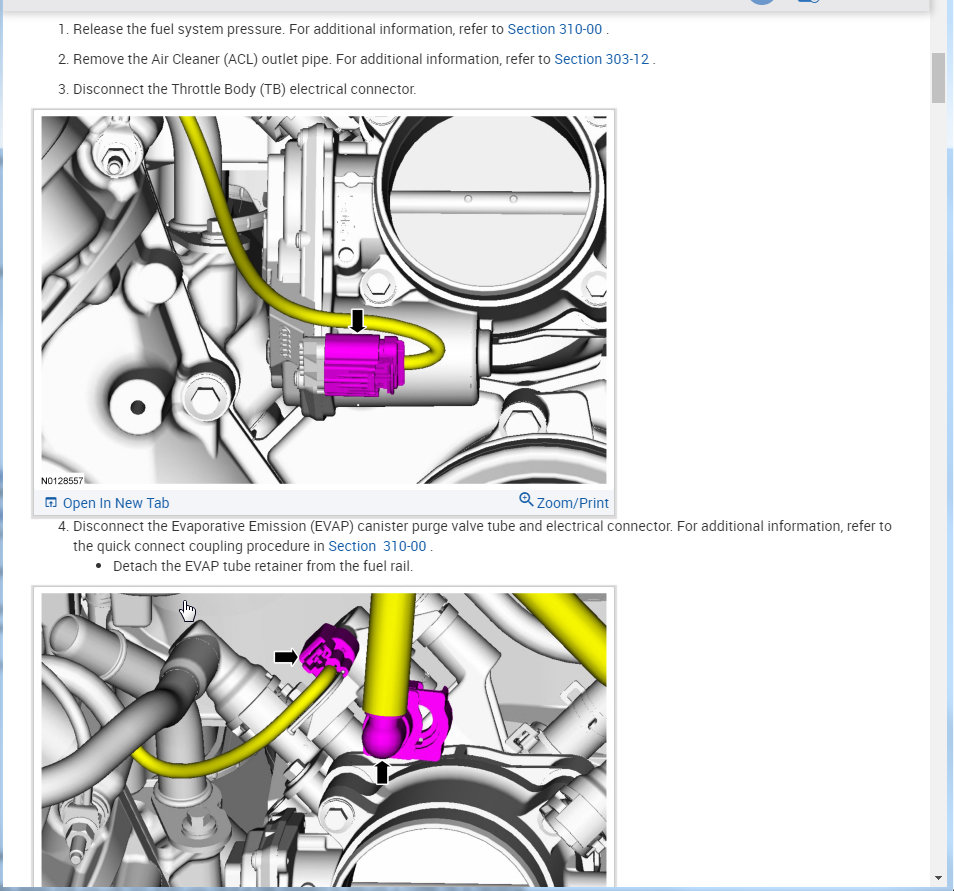 1. Release the fuel system pressure. For additional information, refer to Section 310-00 .

2. Remove the Air Cleaner (ACL) outlet pipe. For additional information, refer to Section 303-12 .

3. Disconnect the Throttle Body (TB) electrical connector.

N0128557

Open In New Tab

Zoom/Print

4. Disconnect the Evaporative Emission (EVAP) canister purge valve tube and electrical connector. For additional information, refer to the quick connect coupling procedure in Section 310-00 .

• Detach the EVAP tube retainer from the fuel rail.