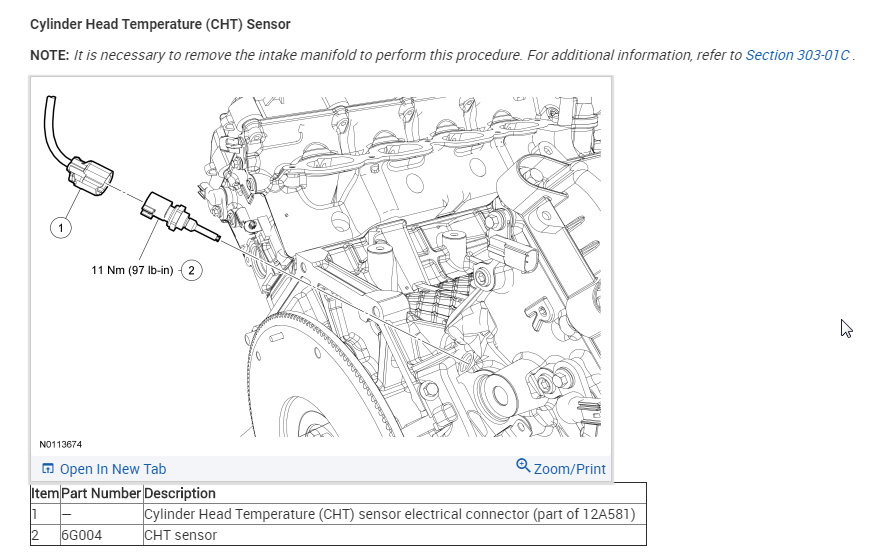 Cylinder Head Temperature (CHT) Sensor

NOTE: It is necessary to remove the intake manifold to perform this procedure. For additional information, refer to Section 303-01C .

1

11 Nm (97 lb-in) 2

N0113674

Open In New Tab

Zoom/Print

| Item | Part Number | Description |
|---|---|---|
| 1 | — | Cylinder Head Temperature (CHT) sensor electrical connector (part of 12A581) |
| 2 | 6G004 | CHT sensor |