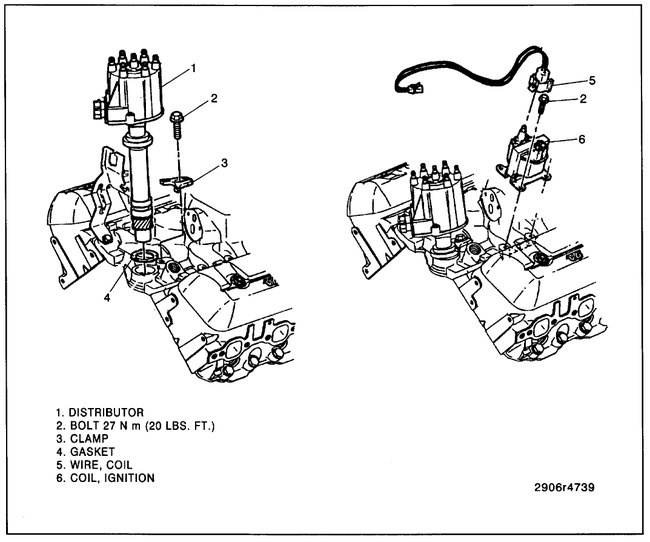 1
2
3
4
5
2
6

1. DISTRIBUTOR
2. BOLT 27 N m (20 LBS. FT.)
3. CLAMP
4. GASKET
5. WIRE, COIL
6. COIL, IGNITION

2906r4739