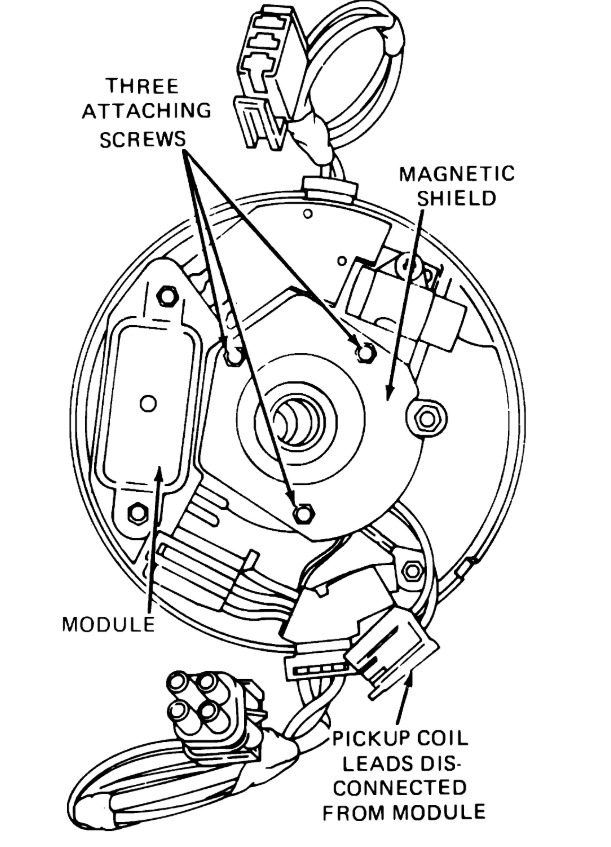 THREE ATTACHING SCREWS

MAGNETIC SHIELD

MODULE

PICKUP COIL LEADS DISCONNECTED FROM MODULE