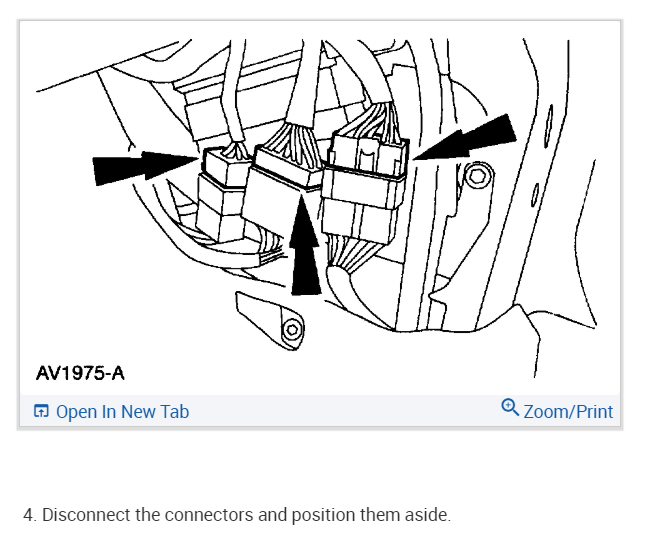 AV1975-A

Open In New Tab

Zoom/Print

4. Disconnect the connectors and position them aside.