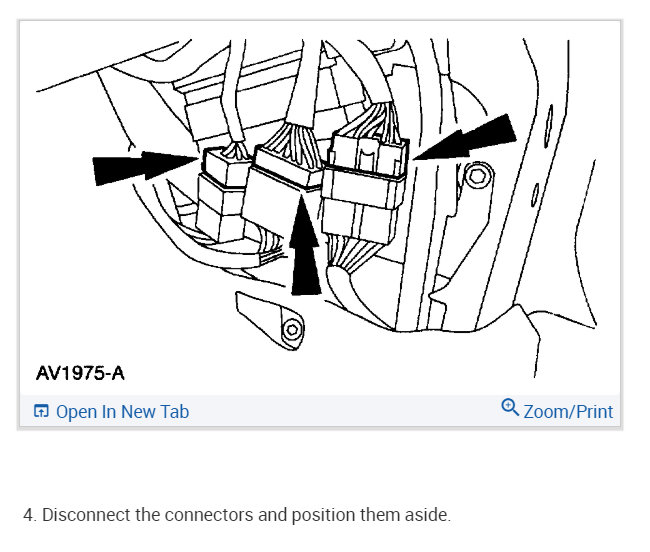 AV1975-A

Open In New Tab

Zoom/Print

4. Disconnect the connectors and position them aside.