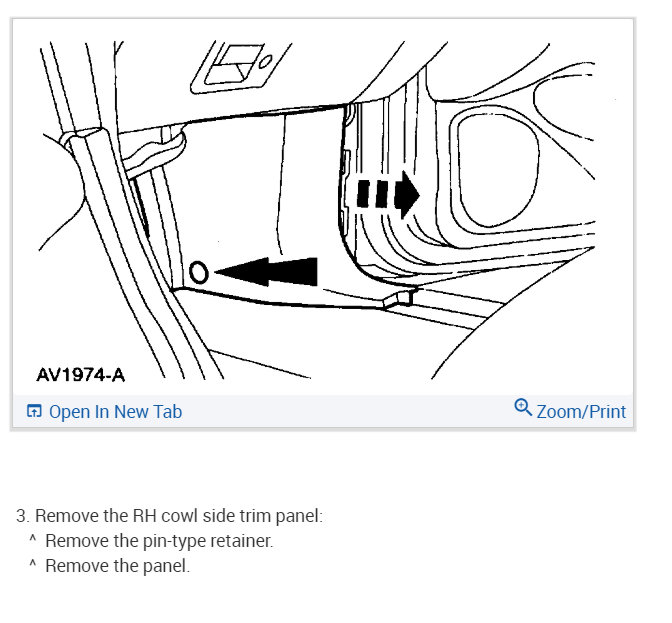 AV1974-A

Open In New Tab

Zoom/Print

3. Remove the RH cowl side trim panel:
^ Remove the pin-type retainer.
^ Remove the panel.