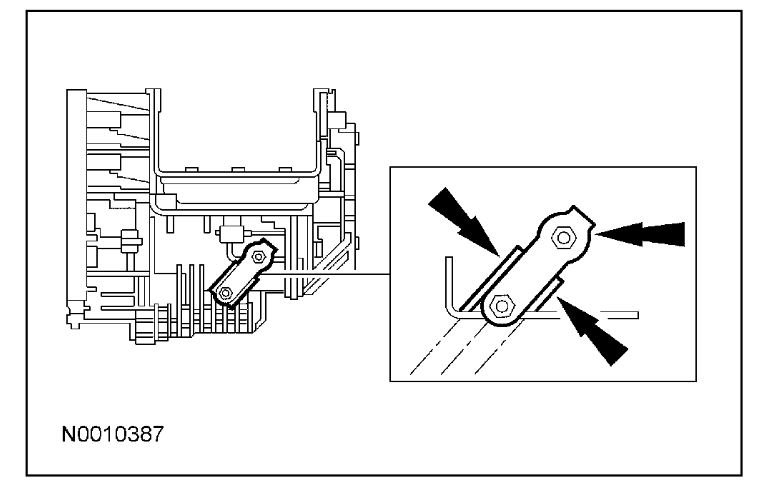 N0010387