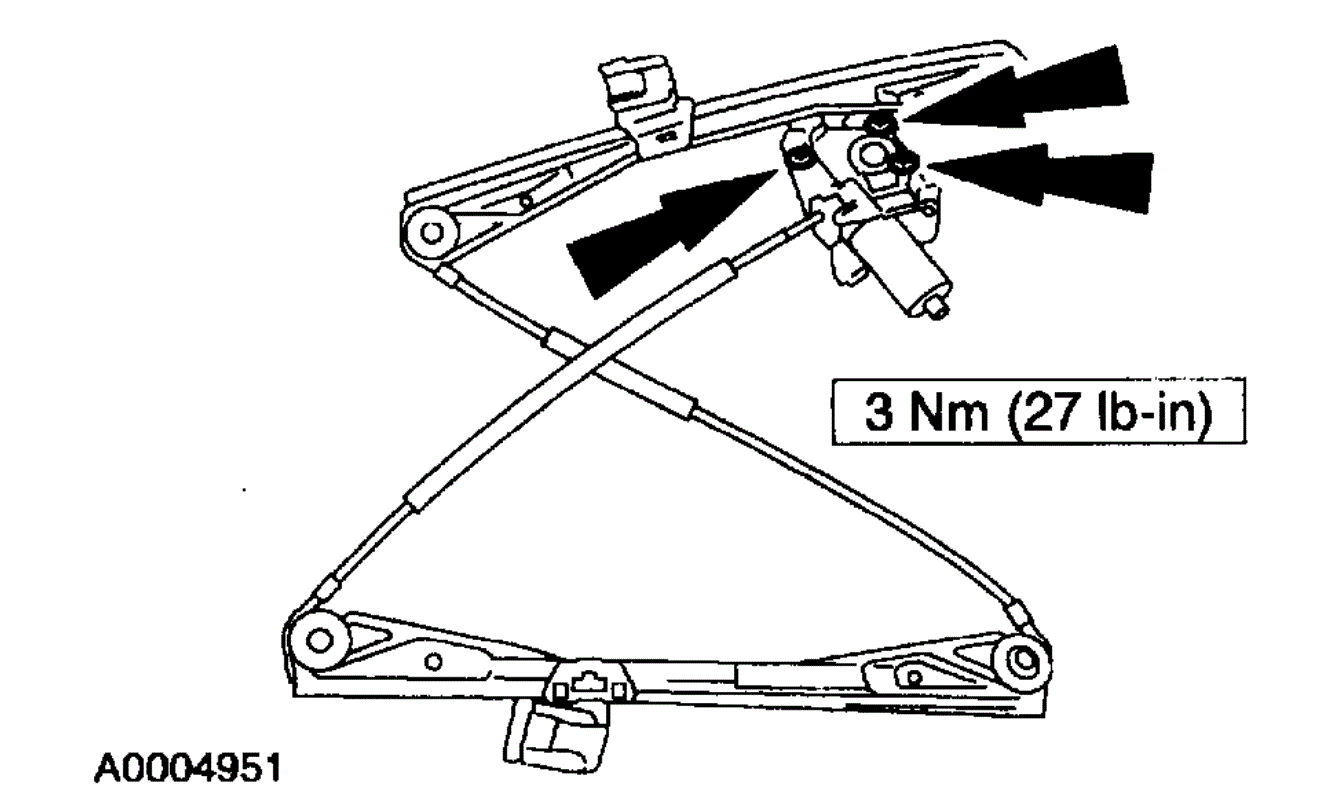 3 Nm (27 lb-in)

A0004951