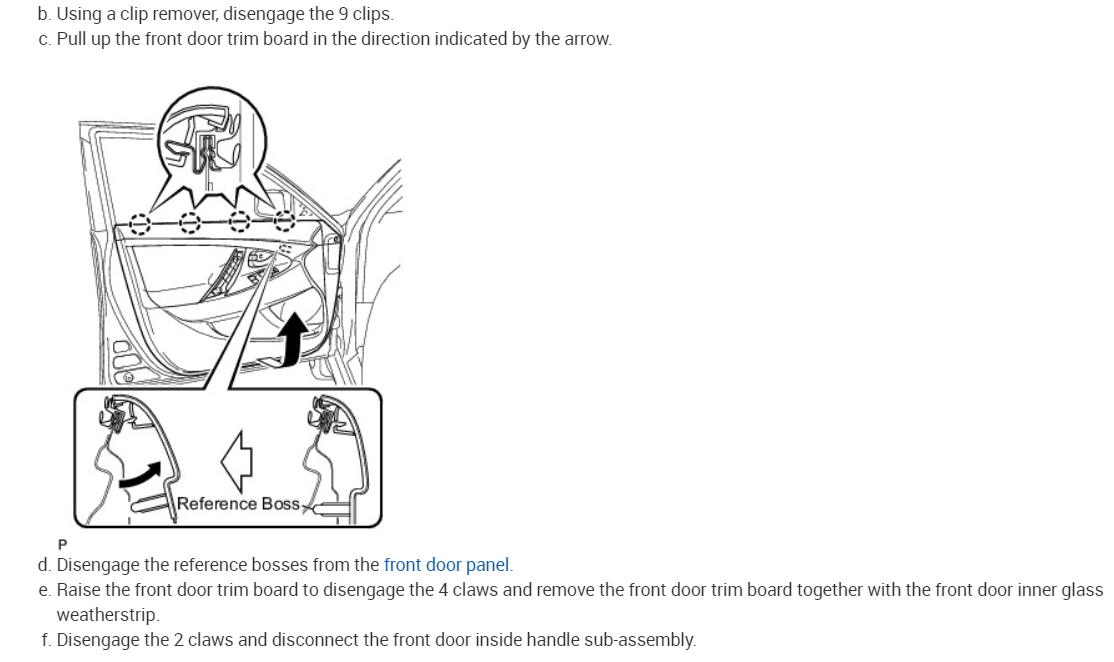 b. Using a clip remover, disengage the 9 clips.
c. Pull up the front door trim board in the direction indicated by the arrow.

Reference Boss

P

d. Disengage the reference bosses from the front door panel.
e. Raise the front door trim board to disengage the 4 claws and remove the front door trim board together with the front door inner glass weatherstrip.
f. Disengage the 2 claws and disconnect the front door inside handle sub-assembly.