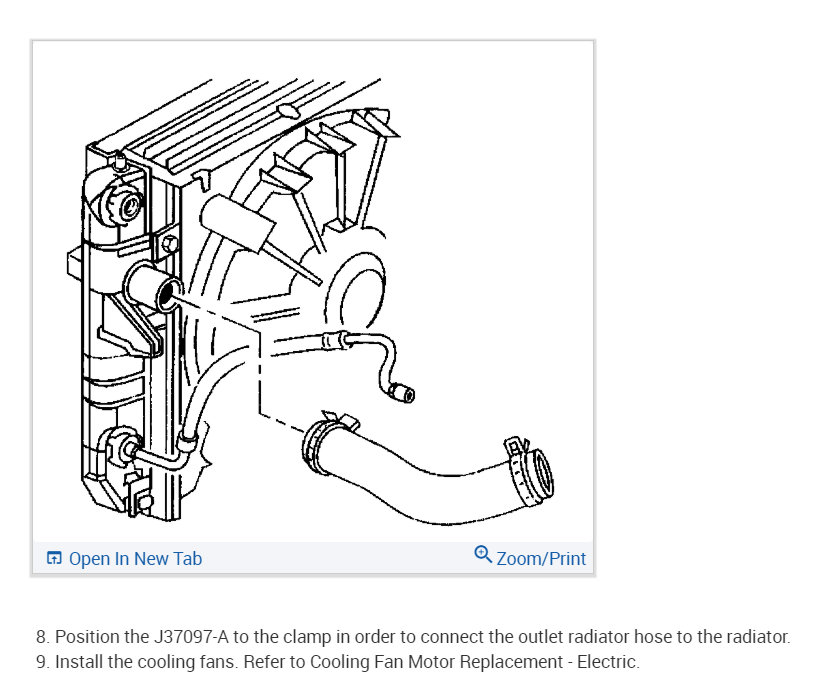 Open In New Tab

Zoom/Print

8. Position the J37097-A to the clamp in order to connect the outlet radiator hose to the radiator.
9. Install the cooling fans. Refer to Cooling Fan Motor Replacement - Electric.