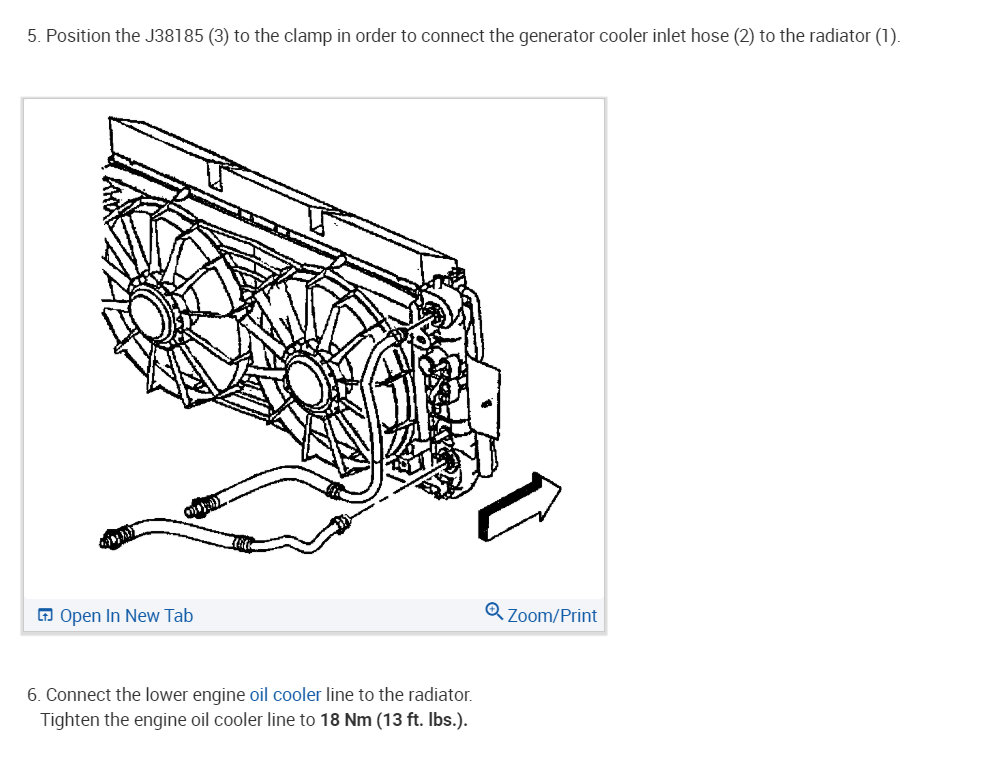 5. Position the J38185 (3) to the clamp in order to connect the generator cooler inlet hose (2) to the radiator (1).

Open In New Tab

Zoom/Print

6. Connect the lower engine oil cooler line to the radiator.
Tighten the engine oil cooler line to 18 Nm (13 ft. lbs.).