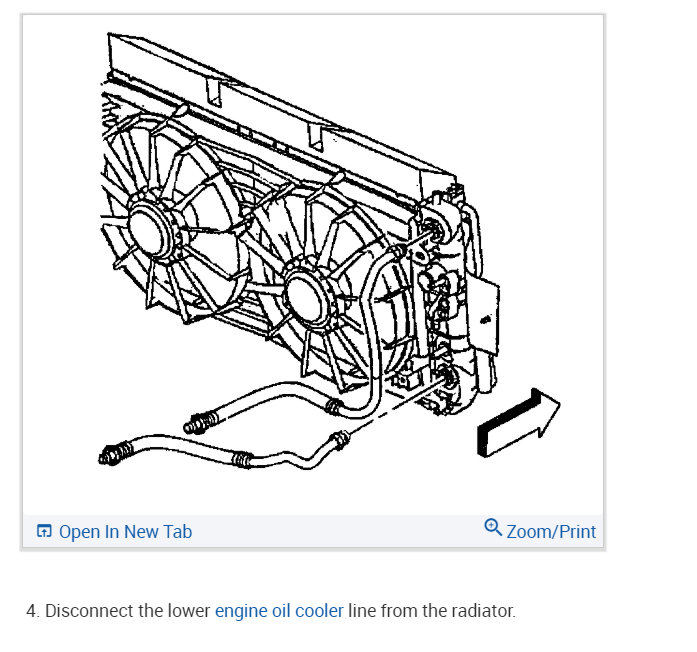 Open In New Tab

Zoom/Print

4. Disconnect the lower engine oil cooler line from the radiator.