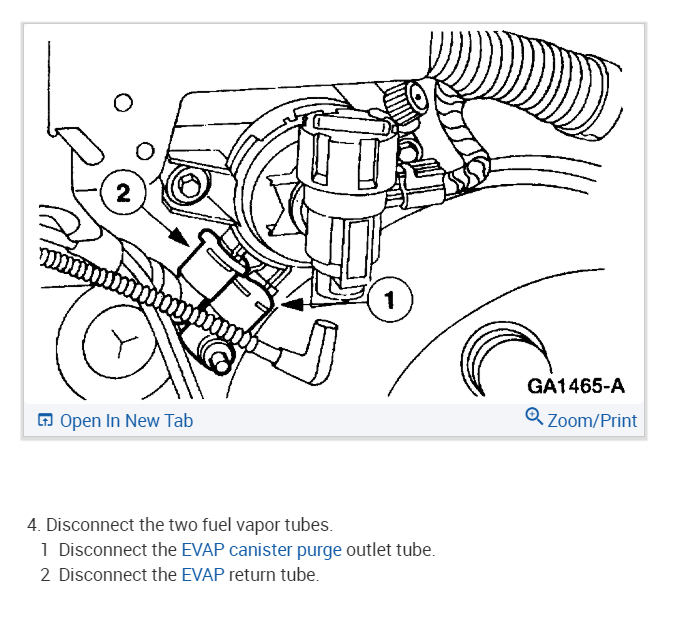 2

1

GA1465-A

Open In New Tab

Zoom/Print

4. Disconnect the two fuel vapor tubes.

1 Disconnect the EVAP canister purge outlet tube.

2 Disconnect the EVAP return tube.