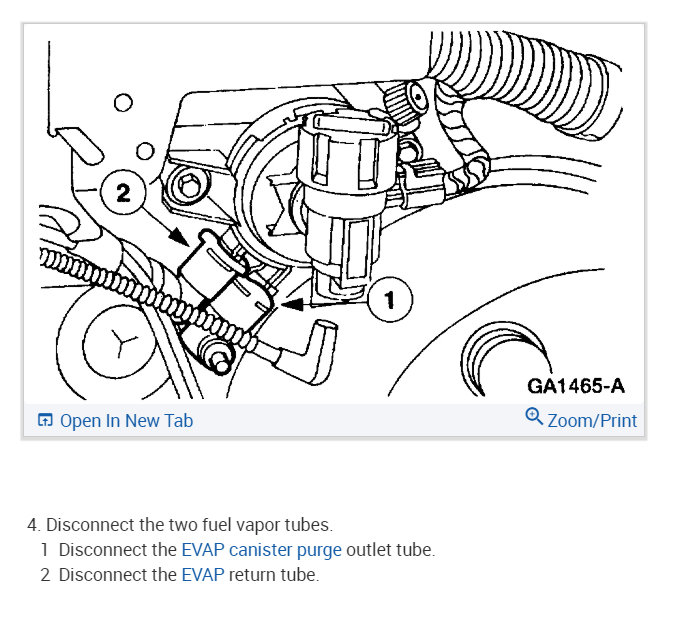 2

1

GA1465-A

Open In New Tab

Zoom/Print

4. Disconnect the two fuel vapor tubes.

1 Disconnect the EVAP canister purge outlet tube.

2 Disconnect the EVAP return tube.