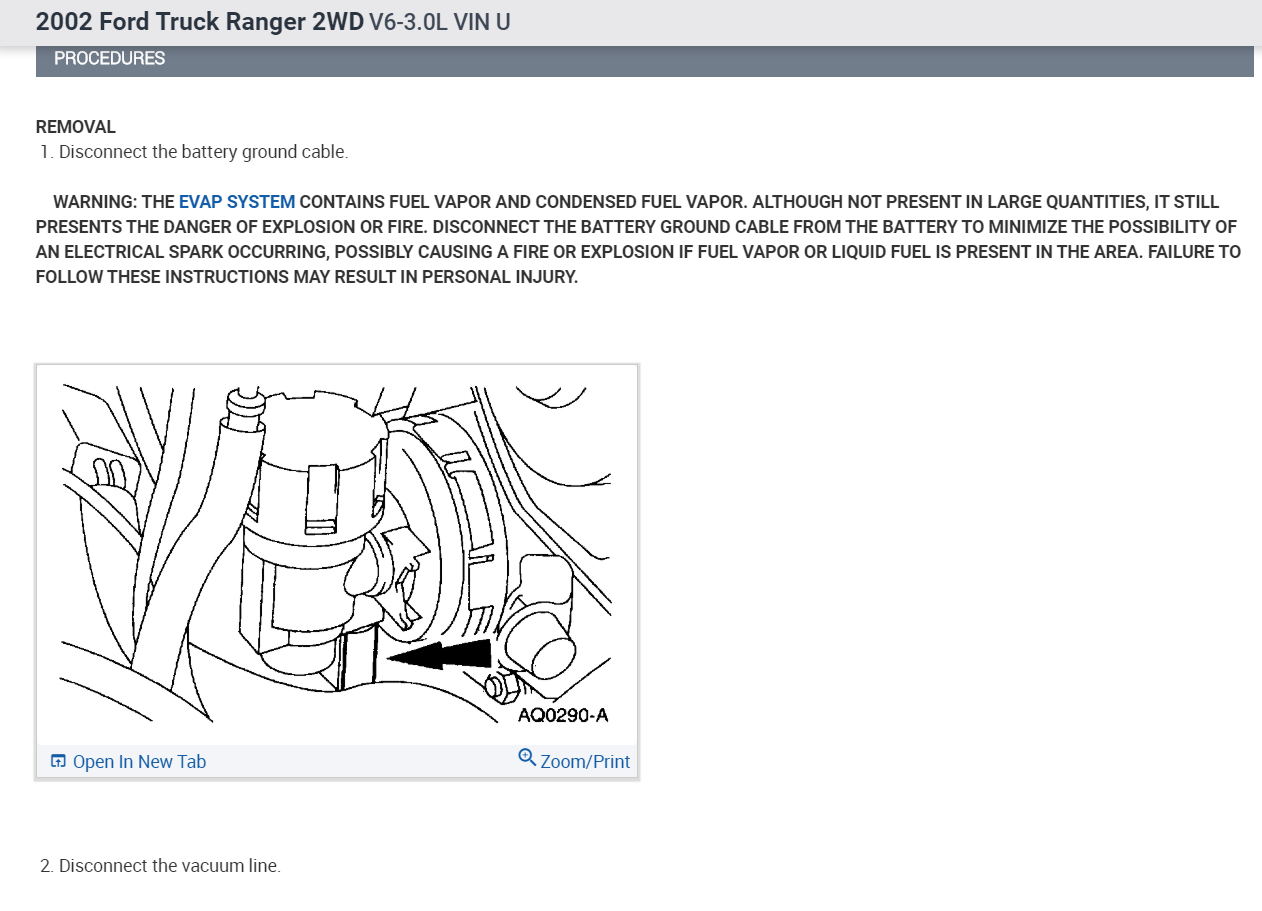 2002 Ford Truck Ranger 2WD V6-3.0L VIN U

PROCEDURES

REMOVAL
1. Disconnect the battery ground cable.

WARNING: THE EVAP SYSTEM CONTAINS FUEL VAPOR AND CONDENSED FUEL VAPOR. ALTHOUGH NOT PRESENT IN LARGE QUANTITIES, IT STILL PRESENTS THE DANGER OF EXPLOSION OR FIRE. DISCONNECT THE BATTERY GROUND CABLE FROM THE BATTERY TO MINIMIZE THE POSSIBILITY OF AN ELECTRICAL SPARK OCCURRING, POSSIBLY CAUSING A FIRE OR EXPLOSION IF FUEL VAPOR OR LIQUID FUEL IS PRESENT IN THE AREA. FAILURE TO FOLLOW THESE INSTRUCTIONS MAY RESULT IN PERSONAL INJURY.

AQ0290-A

Open In New Tab

Zoom/Print

2. Disconnect the vacuum line.