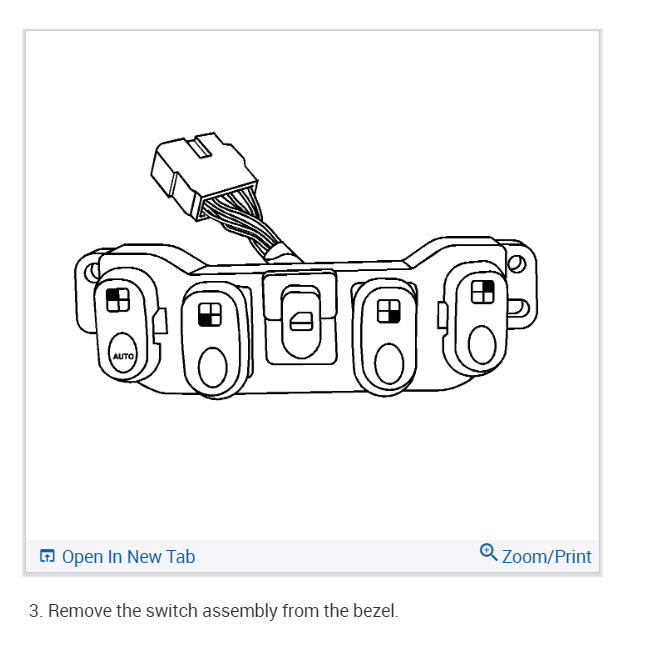 AUTO

Open In New Tab

Zoom/Print

3. Remove the switch assembly from the bezel.