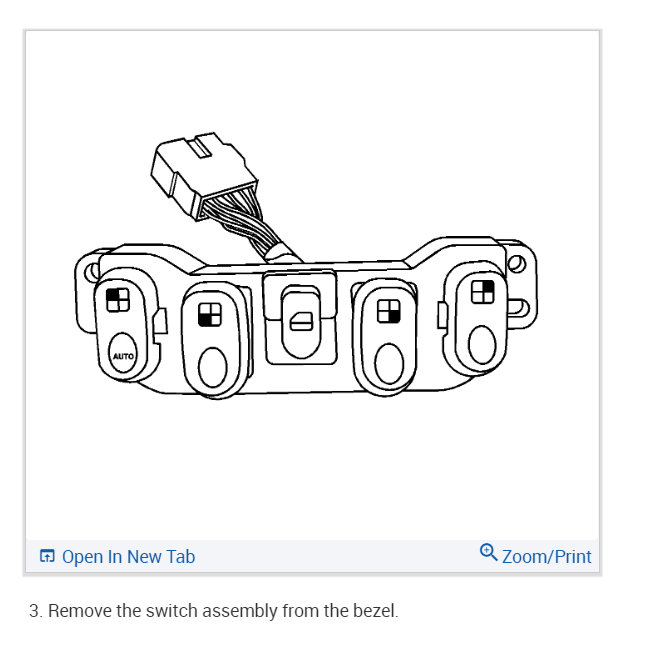 AUTO

Open In New Tab

Zoom/Print

3. Remove the switch assembly from the bezel.