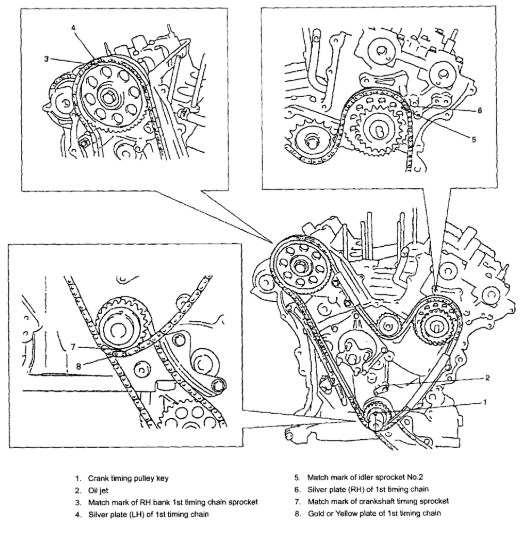 4
3
6
5
7
8
2
1

1. Crank timing pulley key
2. Oil jet
3. Match mark of RH bank 1st timing chain sprocket
4. Silver plate (LH) of 1st timing chain

5. Match mark of idler sprocket No.2
6. Silver plate (RH) of 1st timing chain
7. Match mark of crankshaft timing sprocket
8. Gold or Yellow plate of 1st timing chain