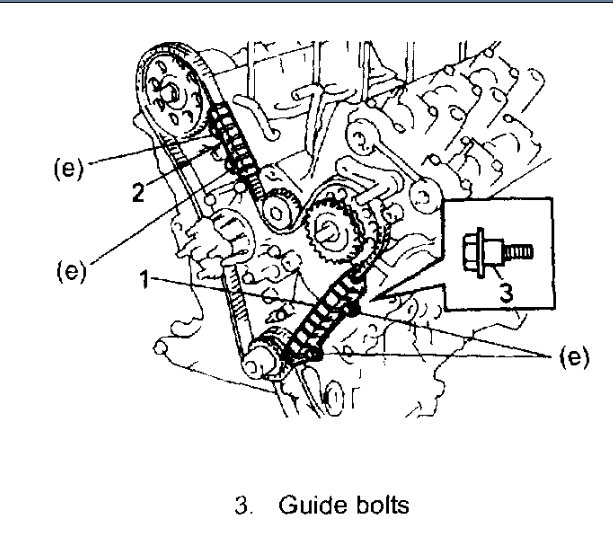 (e)
2
(e)
1
3
(e)

3. Guide bolts