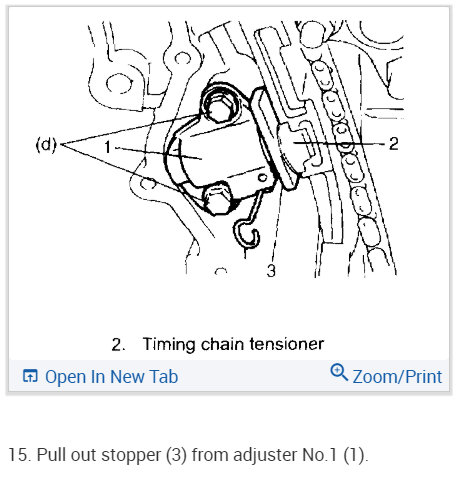 (d)
1
2
3

2. Timing chain tensioner

Open In New Tab
Zoom/Print

15. Pull out stopper (3) from adjuster No.1 (1).