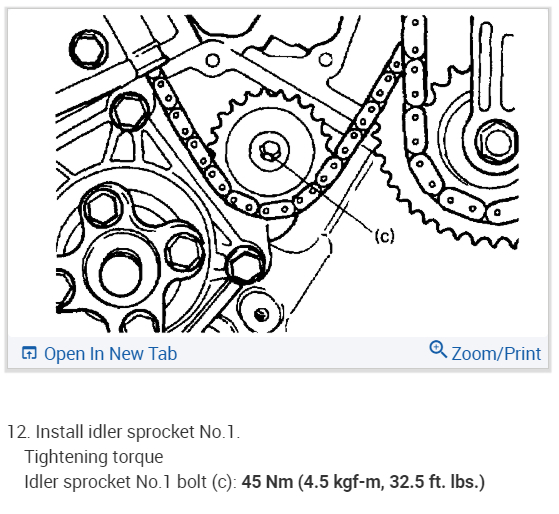 (c)

Open In New Tab

Zoom/Print

12. Install idler sprocket No.1.

Tightening torque

Idler sprocket No.1 bolt (c): 45 Nm (4.5 kgf-m, 32.5 ft. lbs.)