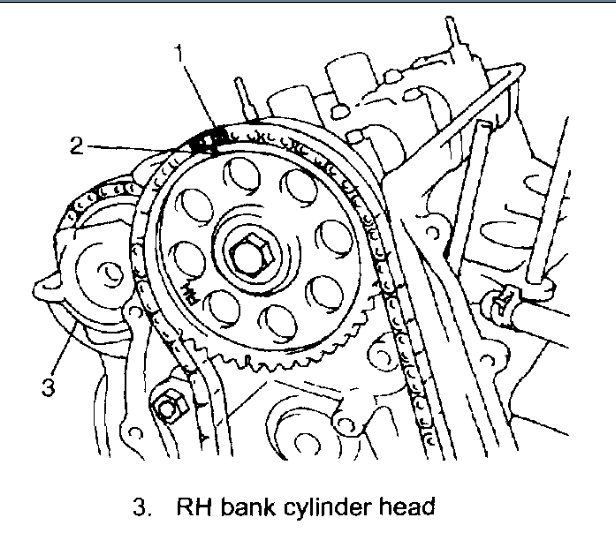 1
2
3

3. RH bank cylinder head