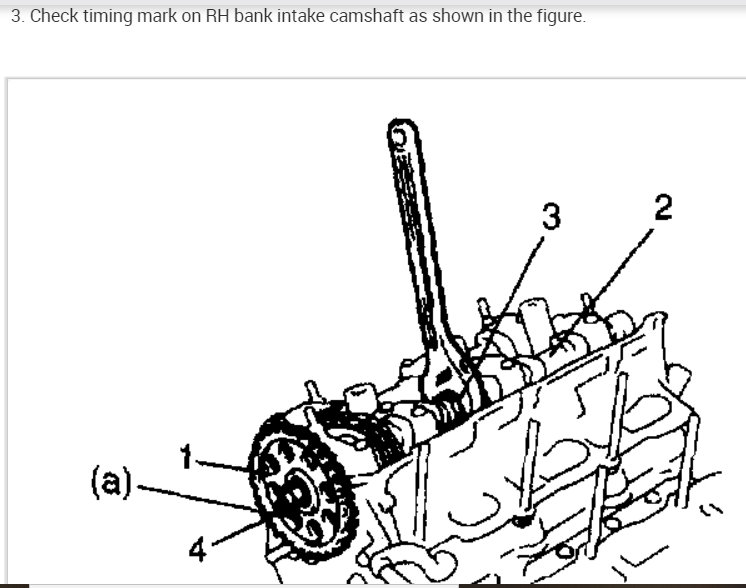 3. Check timing mark on RH bank intake camshaft as shown in the figure.

3
2
1
(a)
4