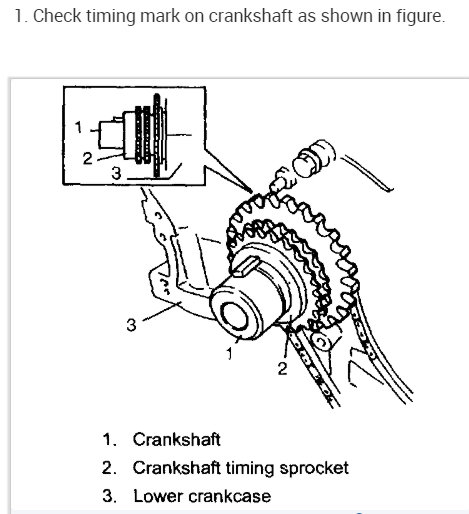 1. Check timing mark on crankshaft as shown in figure.

1
2
3

3
1
2

1. Crankshaft
2. Crankshaft timing sprocket
3. Lower crankcase