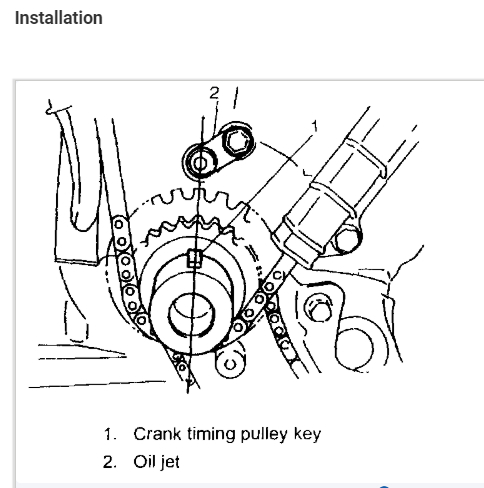 Installation

2

1

1. Crank timing pulley key
2. Oil jet