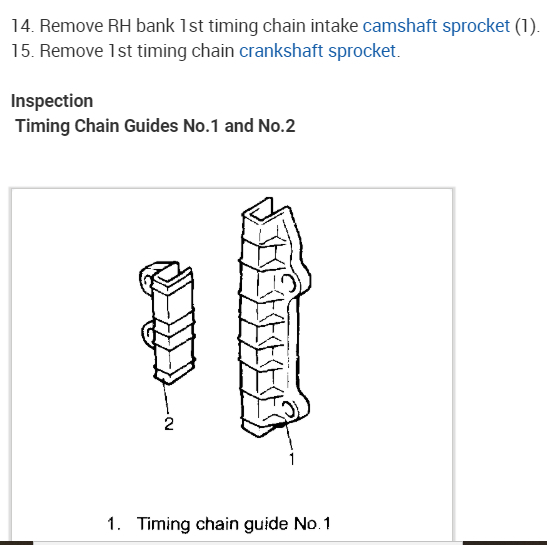 14. Remove RH bank 1st timing chain intake camshaft sprocket (1).
15. Remove 1st timing chain crankshaft sprocket.

Inspection
Timing Chain Guides No.1 and No.2

2

1

1. Timing chain guide No.1