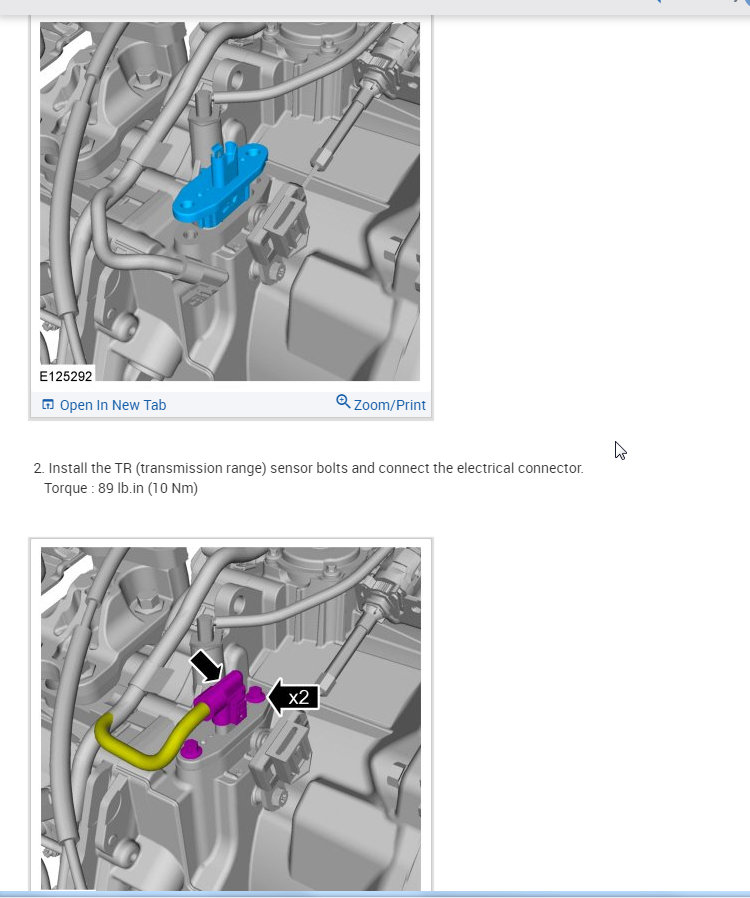 E125292

Open In New Tab

Zoom/Print

2. Install the TR (transmission range) sensor bolts and connect the electrical connector.
Torque : 89 lb.in (10 Nm)

x2