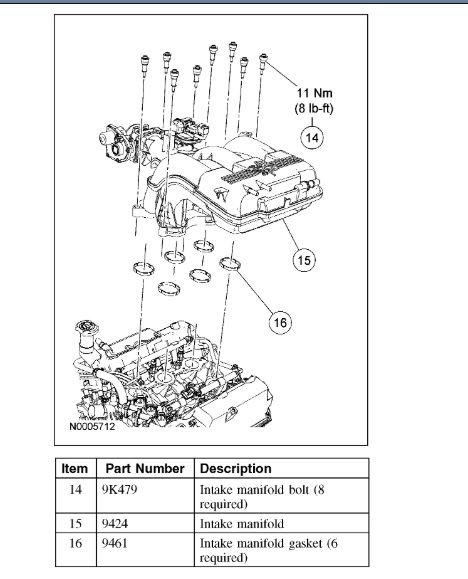 11 Nm
(8 lb-ft)

14

15

16

N0005712

| Item | Part Number | Description |
|---|---|---|
| 14 | 9K479 | Intake manifold bolt (8 required) |
| 15 | 9424 | Intake manifold |
| 16 | 9461 | Intake manifold gasket (6 required) |