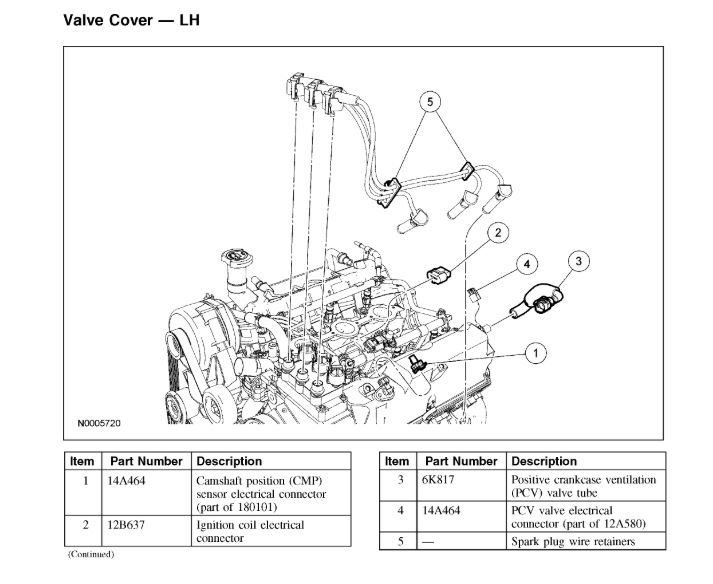 Valve Cover — LH

5

2

4

3

1

N0005720

| Item | Part Number | Description |
|---|---|---|
| 1 | 14A464 | Camshaft position (CMP) sensor electrical connector (part of 180101) |
| 2 | 12B637 | Ignition coil electrical connector |

(Continued)

| Item | Part Number | Description |
|---|---|---|
| 3 | 6K817 | Positive crankcase ventilation (PCV) valve tube |
| 4 | 14A464 | PCV valve electrical connector (part of 12A580) |
| 5 | — | Spark plug wire retainers |