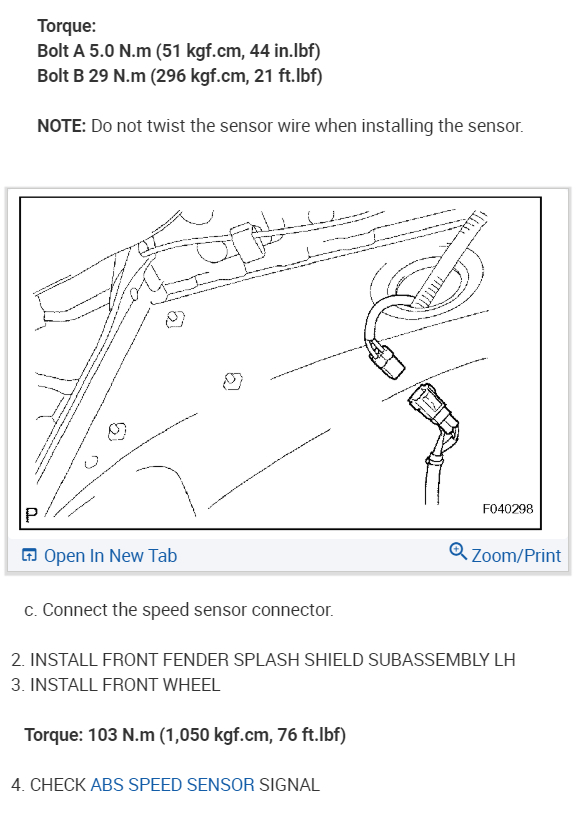 Torque:
Bolt A 5.0 N.m (51 kgf.cm, 44 in.lbf)
Bolt B 29 N.m (296 kgf.cm, 21 ft.lbf)

NOTE: Do not twist the sensor wire when installing the sensor.

P

F040298

Open In New Tab

Zoom/Print

c. Connect the speed sensor connector.

2. INSTALL FRONT FENDER SPLASH SHIELD SUBASSEMBLY LH
3. INSTALL FRONT WHEEL

Torque: 103 N.m (1,050 kgf.cm, 76 ft.lbf)

4. CHECK ABS SPEED SENSOR SIGNAL