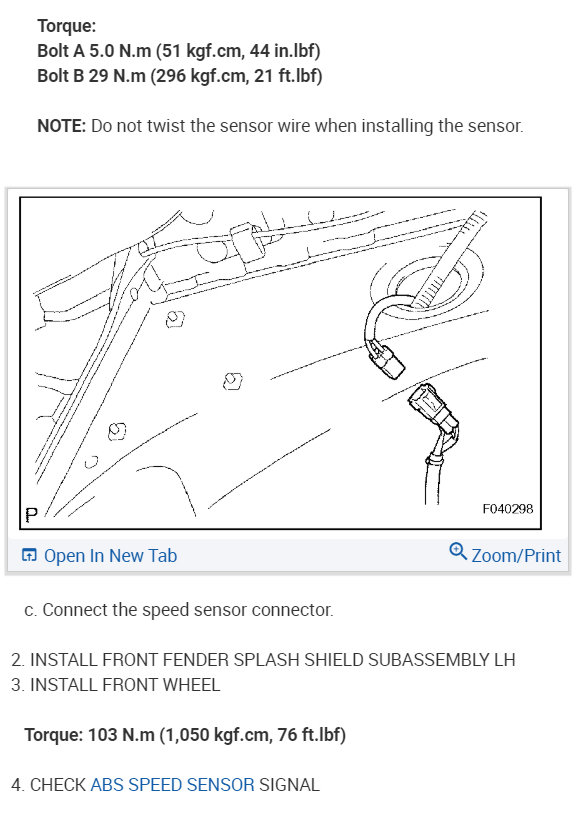 Torque:
Bolt A 5.0 N.m (51 kgf.cm, 44 in.lbf)
Bolt B 29 N.m (296 kgf.cm, 21 ft.lbf)

NOTE: Do not twist the sensor wire when installing the sensor.

P

F040298

Open In New Tab

Zoom/Print

c. Connect the speed sensor connector.

2. INSTALL FRONT FENDER SPLASH SHIELD SUBASSEMBLY LH
3. INSTALL FRONT WHEEL

Torque: 103 N.m (1,050 kgf.cm, 76 ft.lbf)

4. CHECK ABS SPEED SENSOR SIGNAL