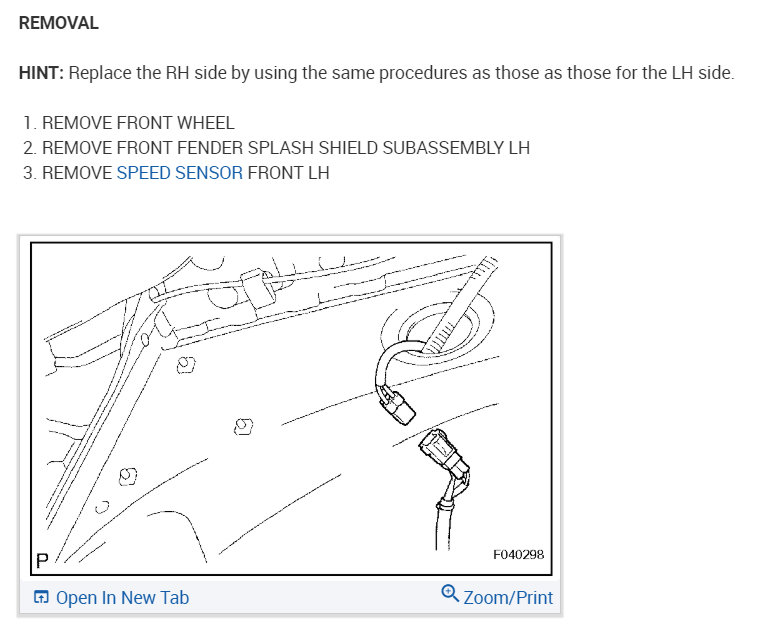 REMOVAL

HINT: Replace the RH side by using the same procedures as those as those for the LH side.

1. REMOVE FRONT WHEEL
2. REMOVE FRONT FENDER SPLASH SHIELD SUBASSEMBLY LH
3. REMOVE SPEED SENSOR FRONT LH

P

F040298

Open In New Tab

Zoom/Print