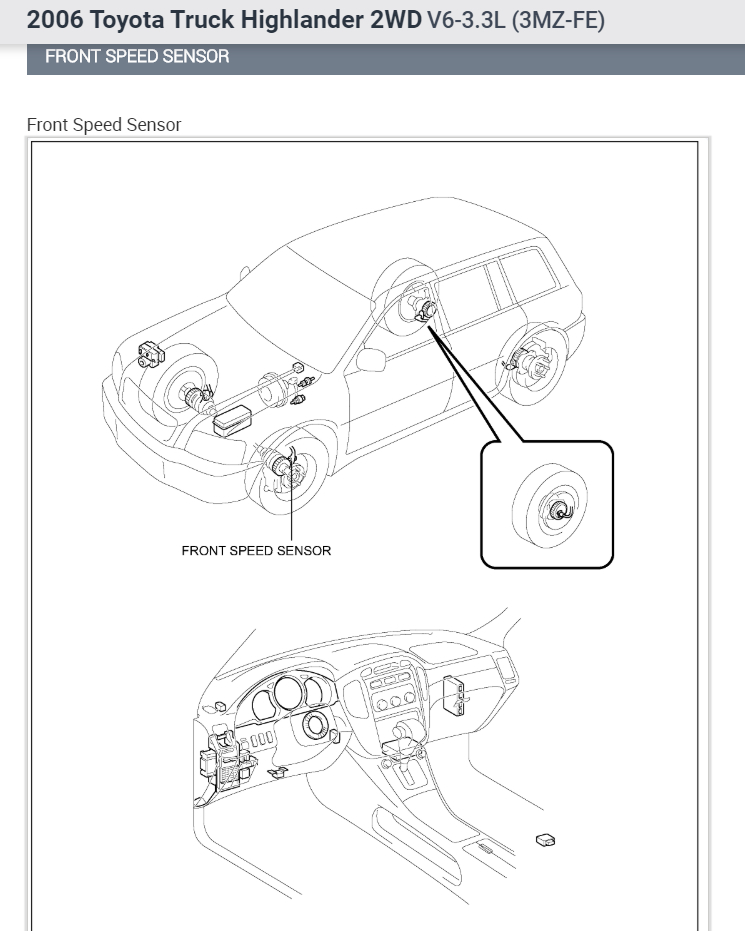 2006 Toyota Truck Highlander 2WD V6-3.3L (3MZ-FE)

FRONT SPEED SENSOR

Front Speed Sensor

FRONT SPEED SENSOR