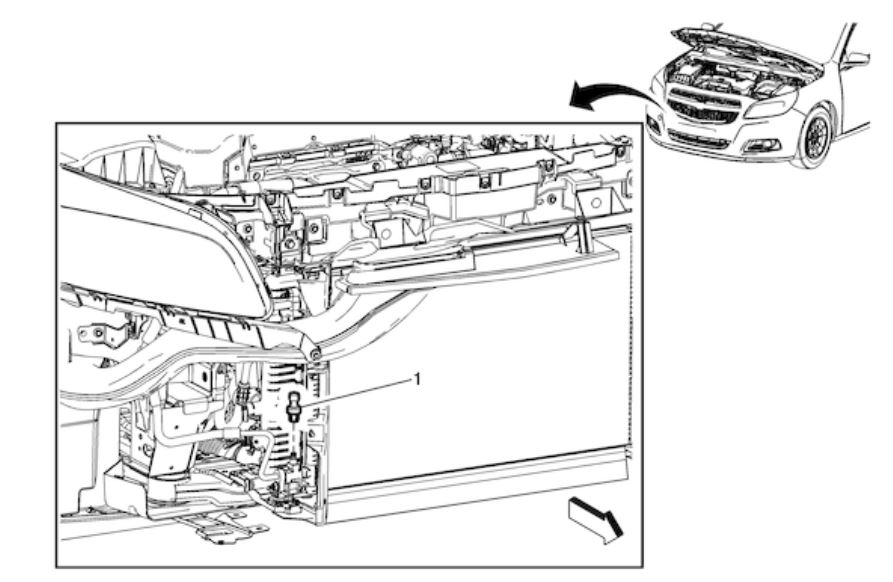 1