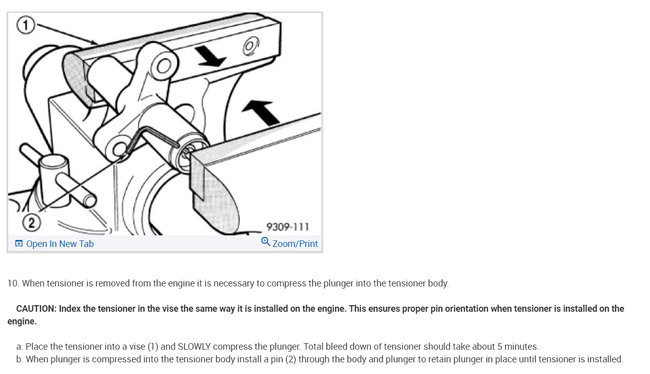 1

2

9309-111

Open In New Tab

Zoom/Print

10. When tensioner is removed from the engine it is necessary to compress the plunger into the tensioner body.

CAUTION: Index the tensioner in the vise the same way it is installed on the engine. This ensures proper pin orientation when tensioner is installed on the engine.

a. Place the tensioner into a vise (1) and SLOWLY compress the plunger. Total bleed down of tensioner should take about 5 minutes.
b. When plunger is compressed into the tensioner body install a pin (2) through the body and plunger to retain plunger in place until tensioner is installed.