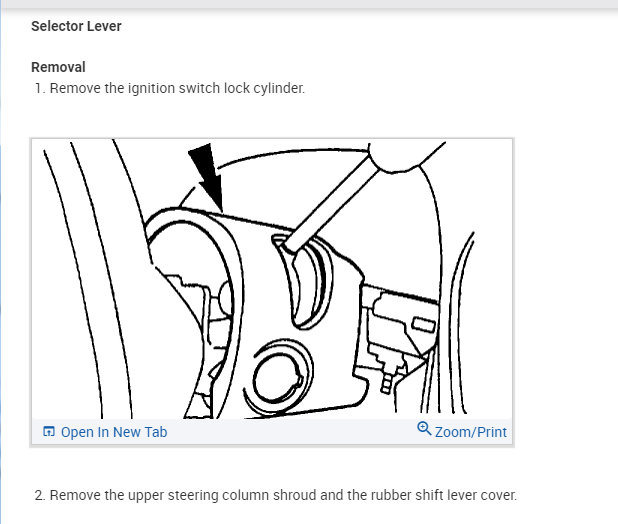 Selector Lever

Removal

1. Remove the ignition switch lock cylinder.

Open In New Tab

Zoom/Print

2. Remove the upper steering column shroud and the rubber shift lever cover.