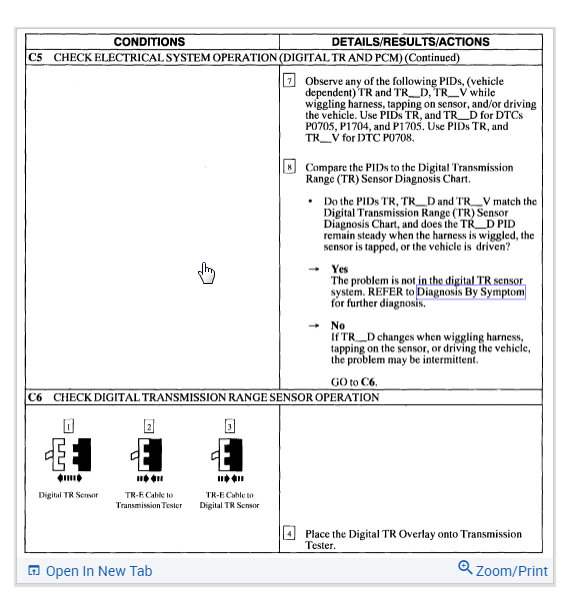 | CONDITIONS | DETAILS/RESULTS/ACTIONS |
|---|---|
| C5 CHECK ELECTRICAL SYSTEM OPERATION (DIGITAL TR AND PCM) (Continued) | |
| | 7 Observe any of the following PIDs, (vehicle dependent) TR and TR__D, TR__V while wiggling harness, tapping on sensor, and/or driving the vehicle. Use PIDs TR, and TR__D for DTCs P0705, P1704, and P1705. Use PIDs TR, and TR__V for DTC P0708. 8 Compare the PIDs to the Digital Transmission Range (TR) Sensor Diagnosis Chart. • Do the PIDs TR, TR__D and TR__V match the Digital Transmission Range (TR) Sensor Diagnosis Chart, and does the TR__D PID remain steady when the harness is wiggled, the sensor is tapped, or the vehicle is driven? → Yes The problem is not in the digital TR sensor system. REFER to Diagnosis By Symptom for further diagnosis. → No If TR__D changes when wiggling harness, tapping on the sensor, or driving the vehicle, the problem may be intermittent. GO to C6. |
| C6 CHECK DIGITAL TRANSMISSION RANGE SENSOR OPERATION | |
| 1 Digital TR Sensor 2 TR-E Cable to Transmission Tester 3 TR-E Cable to Digital TR Sensor | 4 Place the Digital TR Overlay onto Transmission Tester. |

Open In New Tab
Zoom/Print