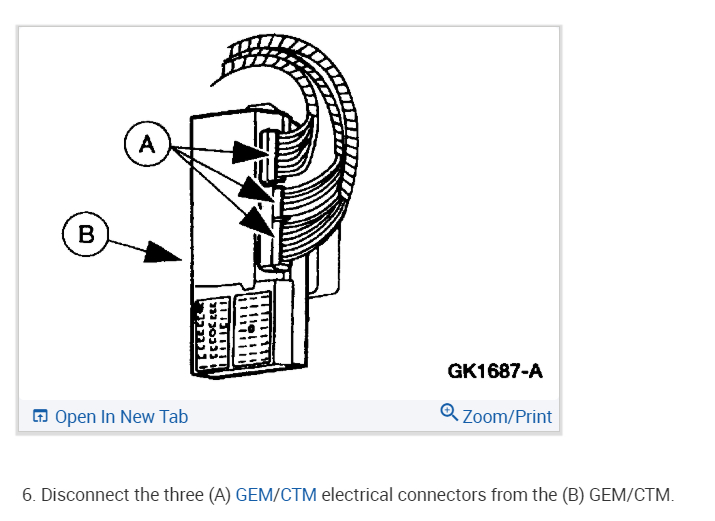 A

B

GK1687-A

Open In New Tab

Zoom/Print

6. Disconnect the three (A) GEM/CTM electrical connectors from the (B) GEM/CTM.