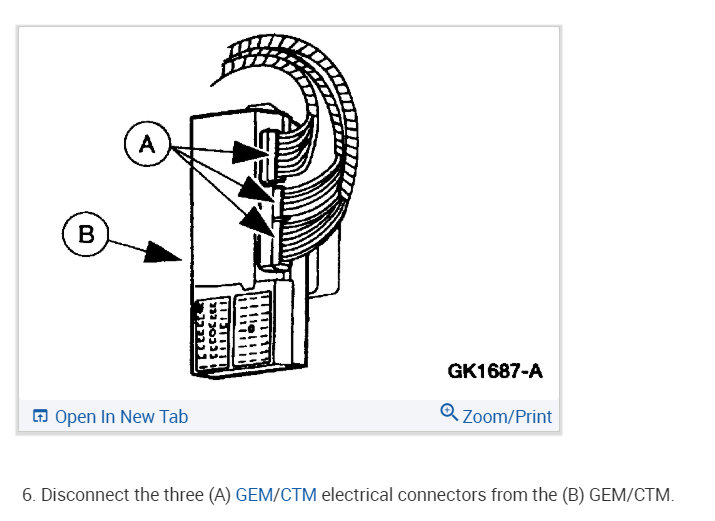 A

B

GK1687-A

Open In New Tab

Zoom/Print

6. Disconnect the three (A) GEM/CTM electrical connectors from the (B) GEM/CTM.