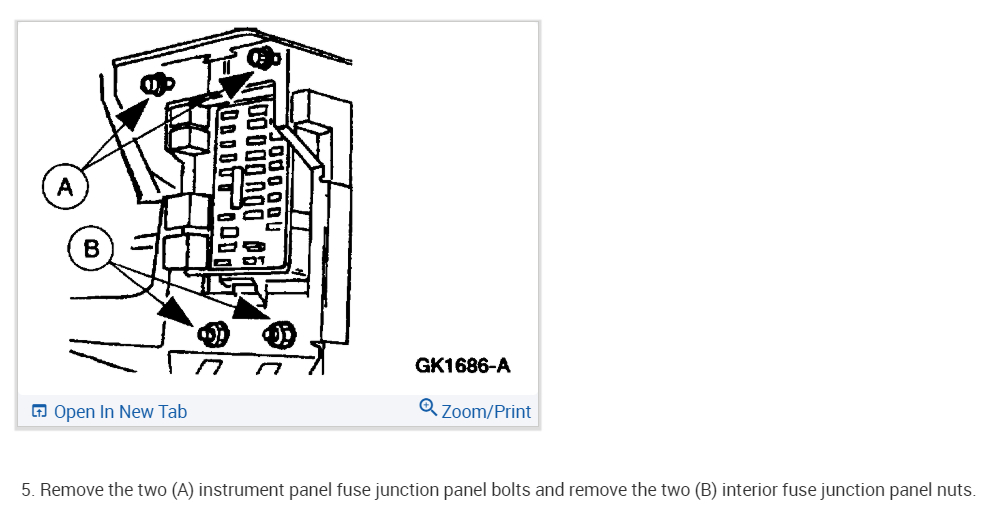 A

B

GK1686-A

Open In New Tab

Zoom/Print

5. Remove the two (A) instrument panel fuse junction panel bolts and remove the two (B) interior fuse junction panel nuts.