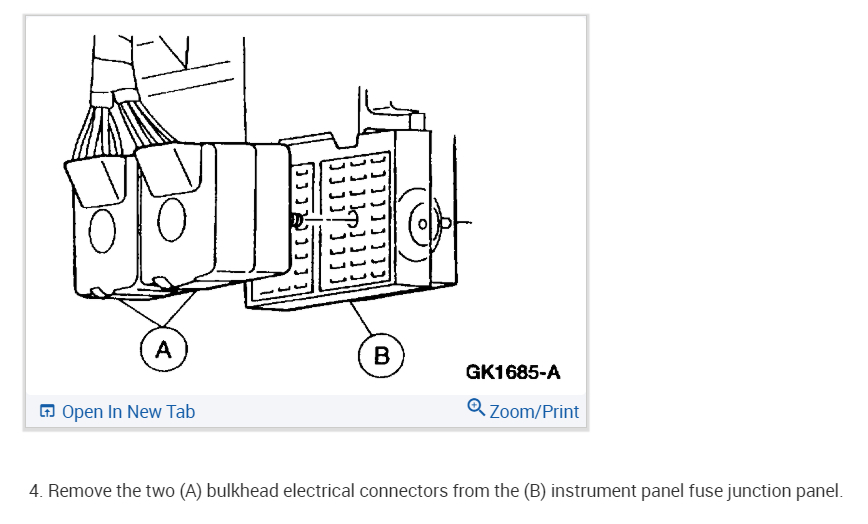 A

B

GK1685-A

Open In New Tab

Zoom/Print

4. Remove the two (A) bulkhead electrical connectors from the (B) instrument panel fuse junction panel.